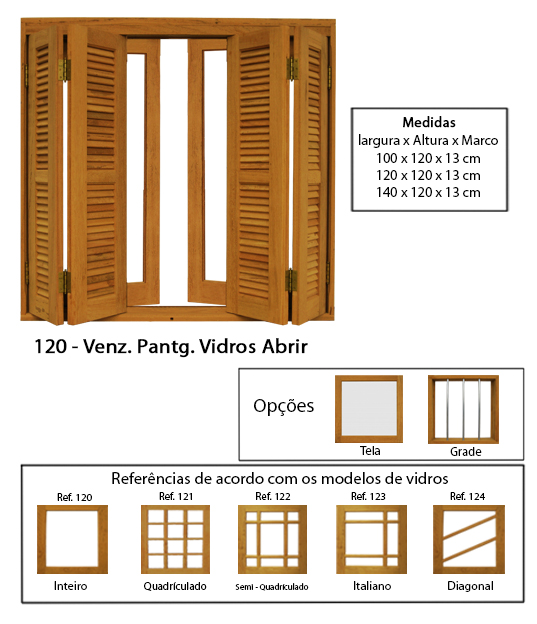 Medidas
largura x Altura x Marco
100 x 120 x 13 cm
120 x 120 x 13 cm
140 x 120 x 13 cm

120 - Venz. Pantg. Vidros Abrir

Opções

Tela

Grade

Referências de acordo com os modelos de vidros

Ref. 120

Inteiro

Ref. 121

Quadrículado

Ref. 122

Semi - Quadrículado

Ref. 123

Italiano

Ref. 124

Diagonal