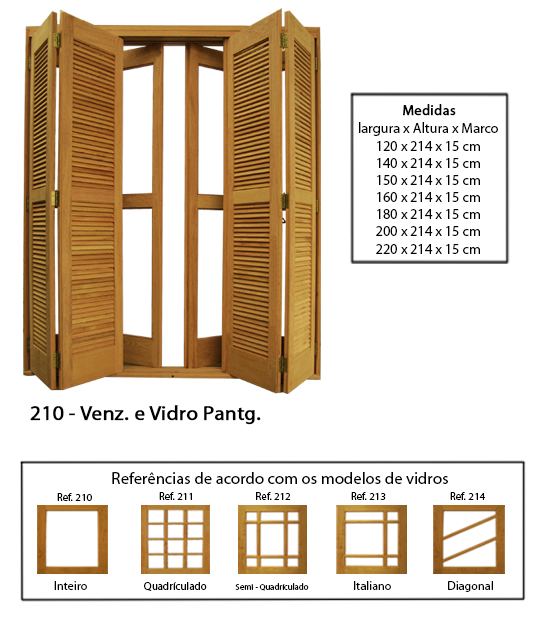 Medidas
largura x Altura x Marco
120 x 214 x 15 cm
140 x 214 x 15 cm
150 x 214 x 15 cm
160 x 214 x 15 cm
180 x 214 x 15 cm
200 x 214 x 15 cm
220 x 214 x 15 cm

210 - Venz. e Vidro Pantg.

Referências de acordo com os modelos de vidros

Ref. 210
Inteiro

Ref. 211
Quadrículado

Ref. 212
Semi - Quadrículado

Ref. 213
Italiano

Ref. 214
Diagonal