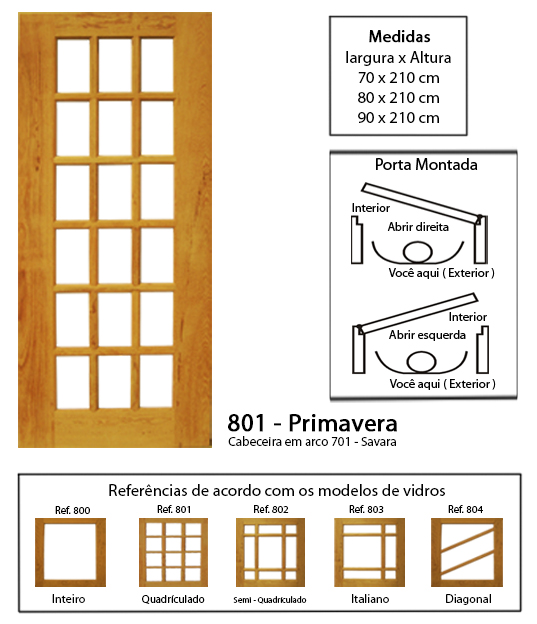 Medidas
largura x Altura
70 x 210 cm
80 x 210 cm
90 x 210 cm

Porta Montada

Interior
Abrir direita
Você aqui ( Exterior )

Interior
Abrir esquerda
Você aqui ( Exterior )

801 - Primavera
Cabeceira em arco 701 - Savara

Referências de acordo com os modelos de vidros

Ref. 800
Inteiro

Ref. 801
Quadrículado

Ref. 802
Semi - Quadrículado

Ref. 803
Italiano

Ref. 804
Diagonal